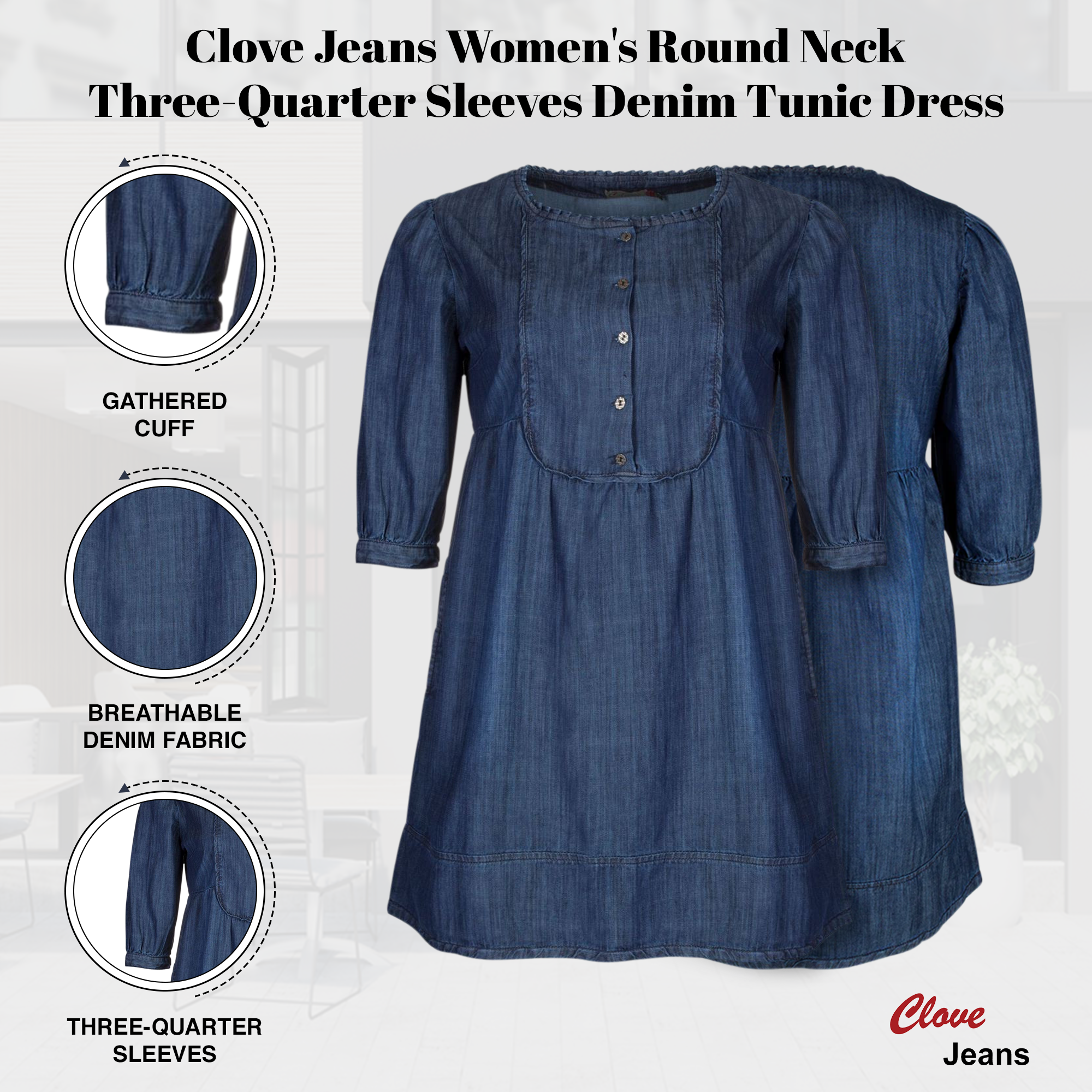 Clove Jeans Women's Round Neck Three-Quarter Sleeves Denim Tunic Dress

GATHERED CUFF

BREATHABLE DENIM FABRIC

THREE-QUARTER SLEEVES

Clove
Jeans