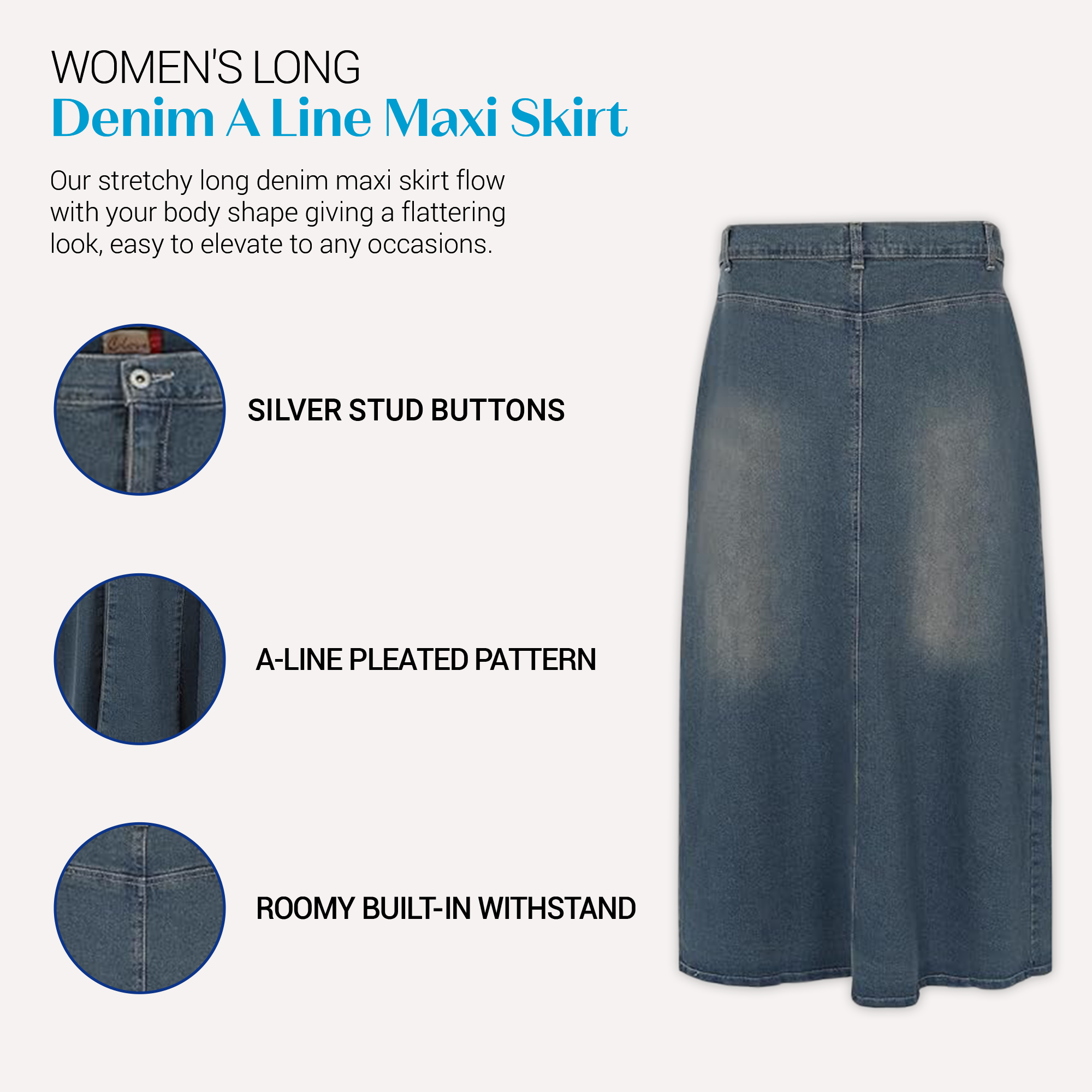 WOMEN'S LONG
Denim A Line Maxi Skirt

Our stretchy long denim maxi skirt flow with your body shape giving a flattering look, easy to elevate to any occasions.

SILVER STUD BUTTONS

A-LINE PLEATED PATTERN

ROOMY BUILT-IN WITHSTAND