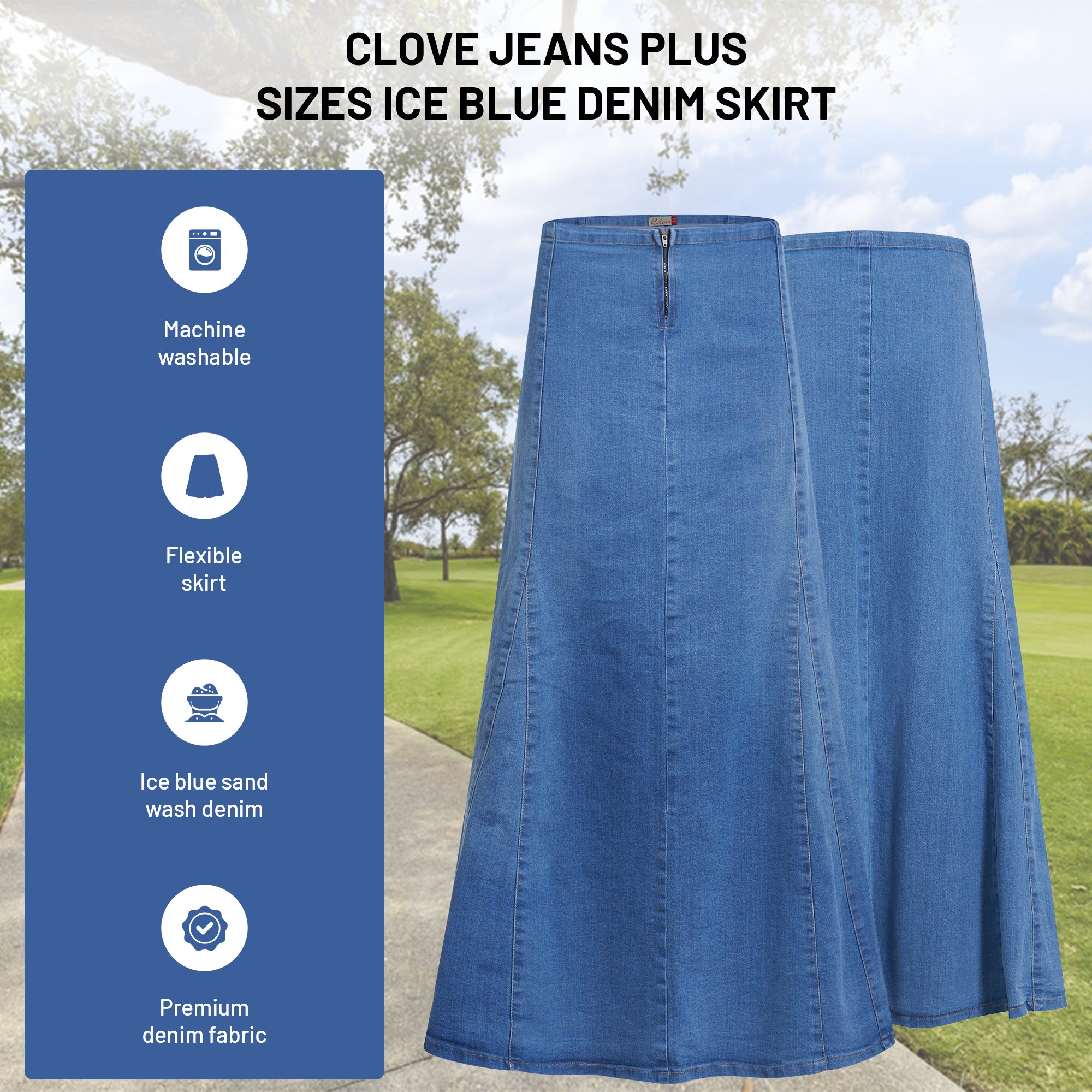 CLOVE JEANS PLUS SIZES ICE BLUE DENIM SKIRT

Machine washable

Flexible skirt

Ice blue sand wash denim

Premium denim fabric

Clove