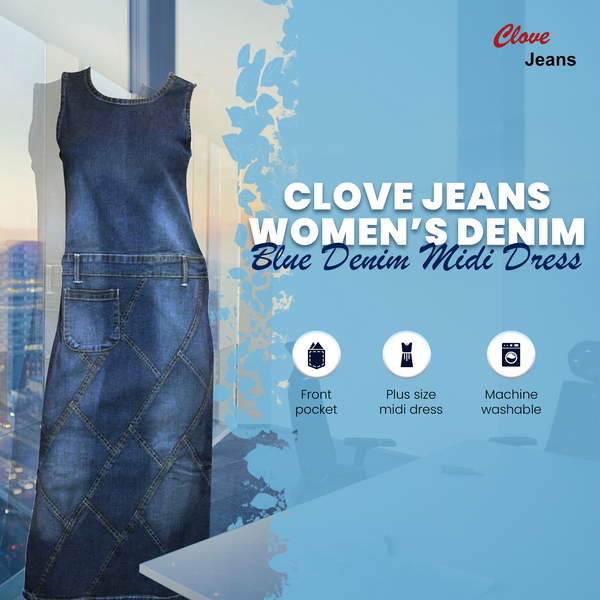 Clove
Jeans

CLOVE JEANS
WOMEN'S DENIM
Blue Denim Midi Dress

Front pocket

Plus size midi dress

Machine washable