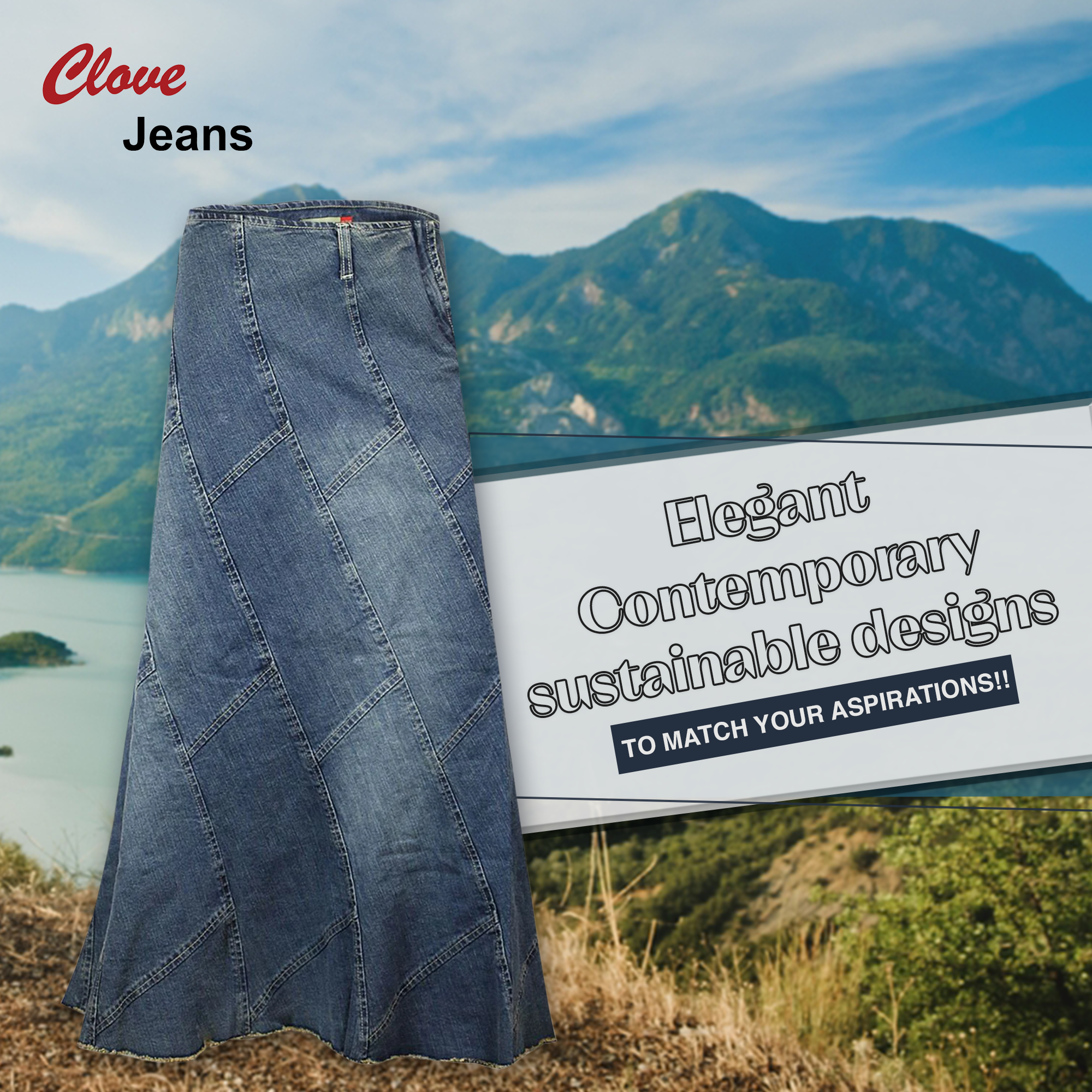 Clove
Jeans

Elegant
Contemporary
sustainable designs
TO MATCH YOUR ASPIRATIONS!!