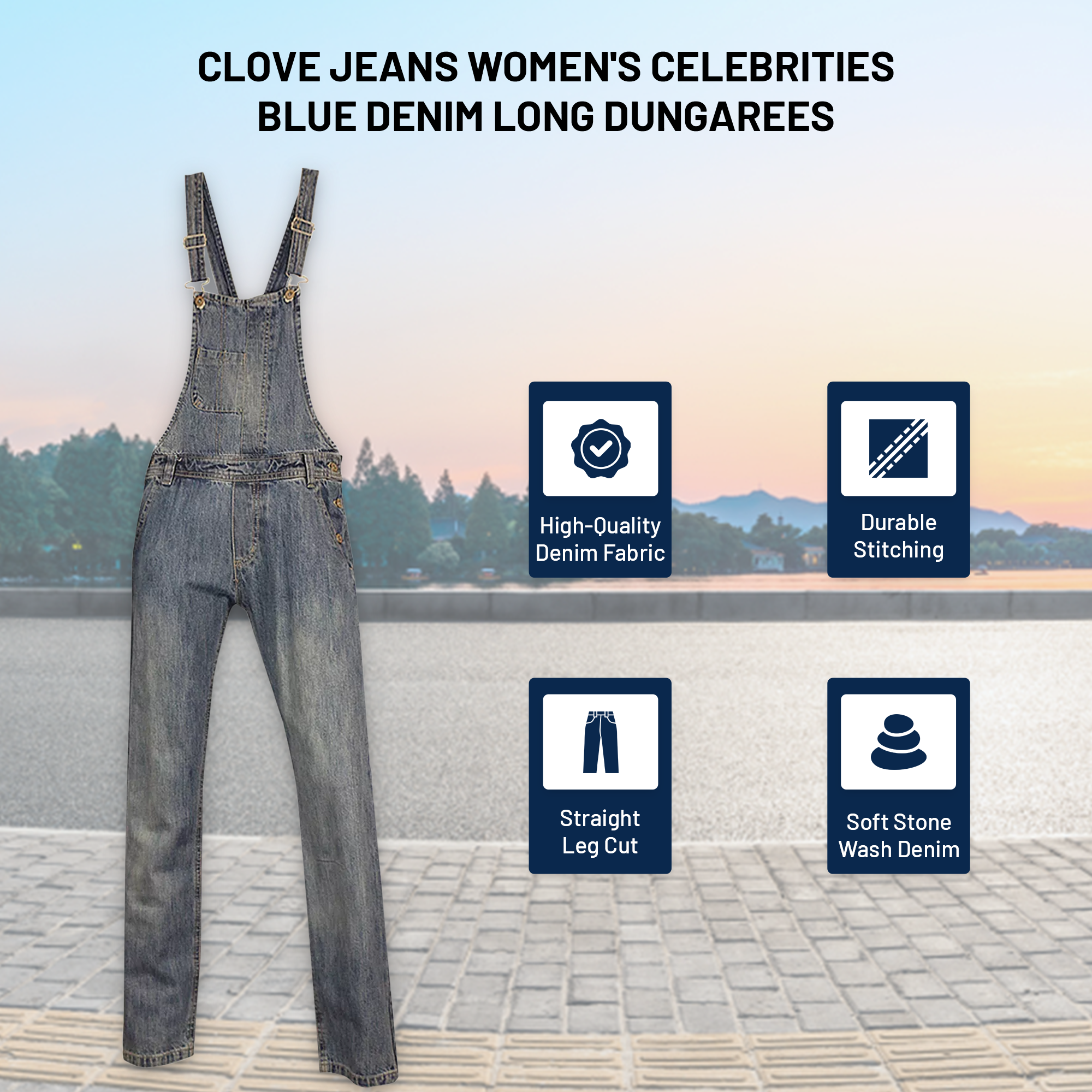 CLOVE JEANS WOMEN'S CELEBRITIES BLUE DENIM LONG DUNGAREES

High-Quality Denim Fabric

Durable Stitching

Straight Leg Cut

Soft Stone Wash Denim