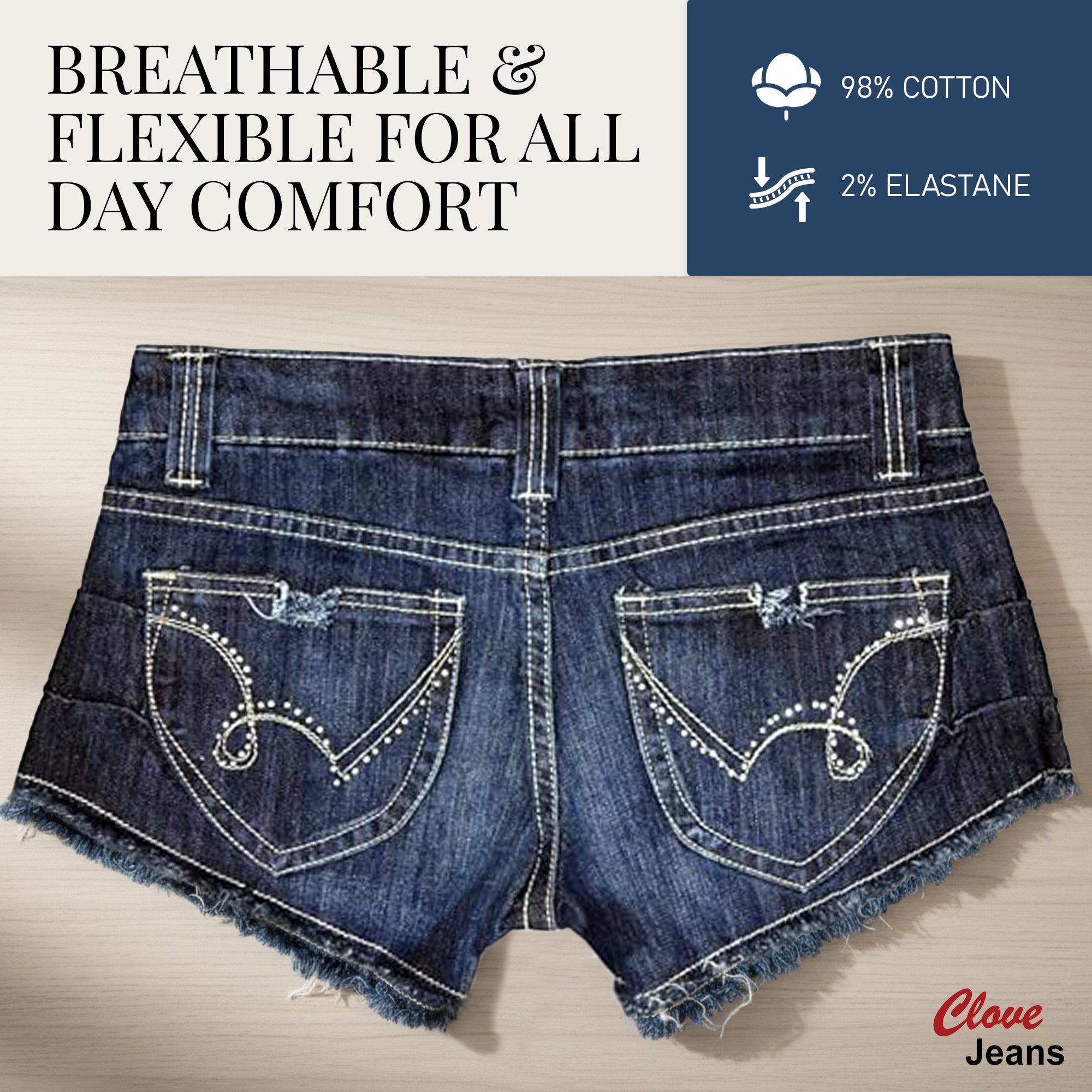 BREATHABLE & FLEXIBLE FOR ALL DAY COMFORT

98% COTTON

2% ELASTANE

Clove
Jeans