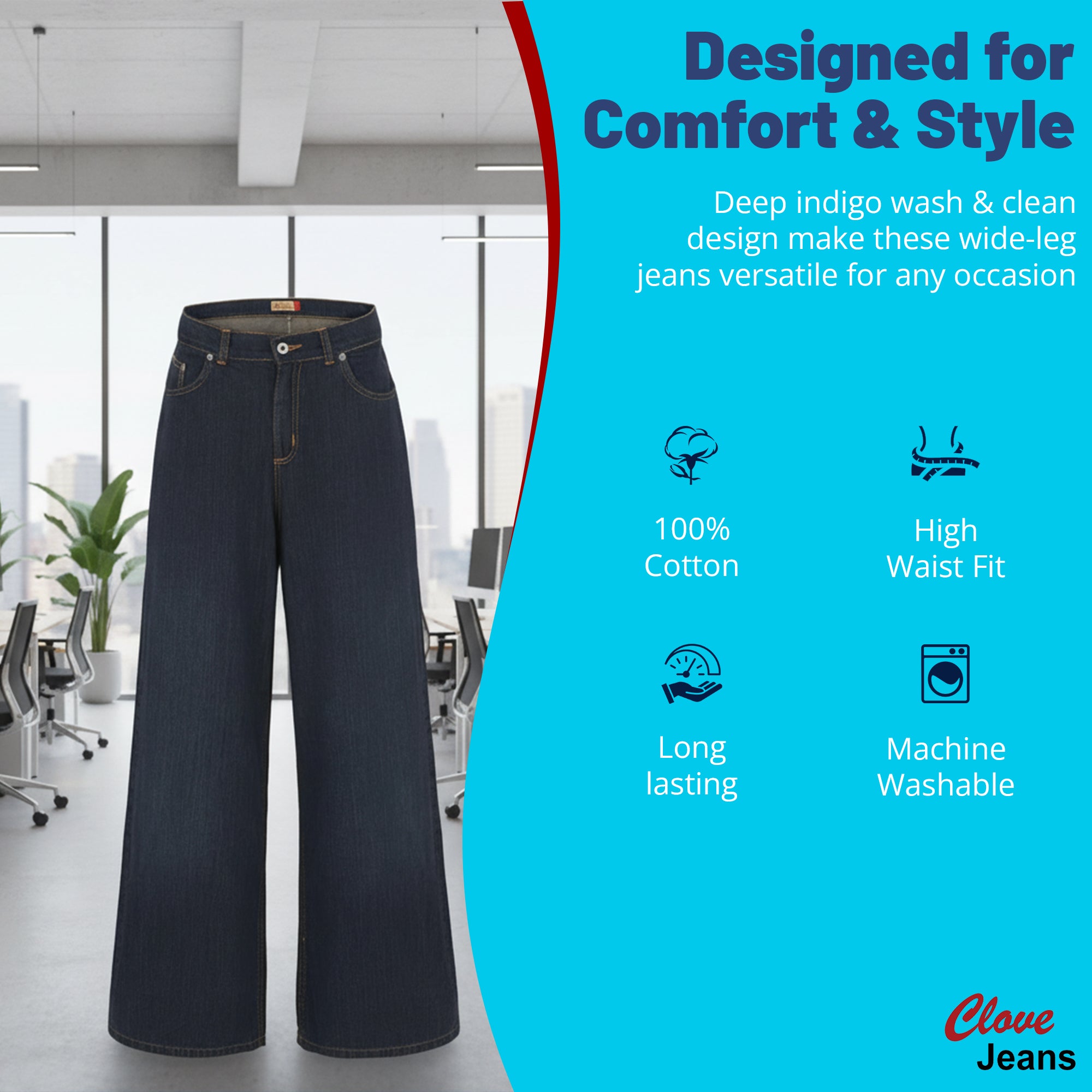 Designed for Comfort & Style

Deep indigo wash & clean design make these wide-leg jeans versatile for any occasion

100% Cotton

High Waist Fit

Long lasting

Machine Washable

Clove Jeans